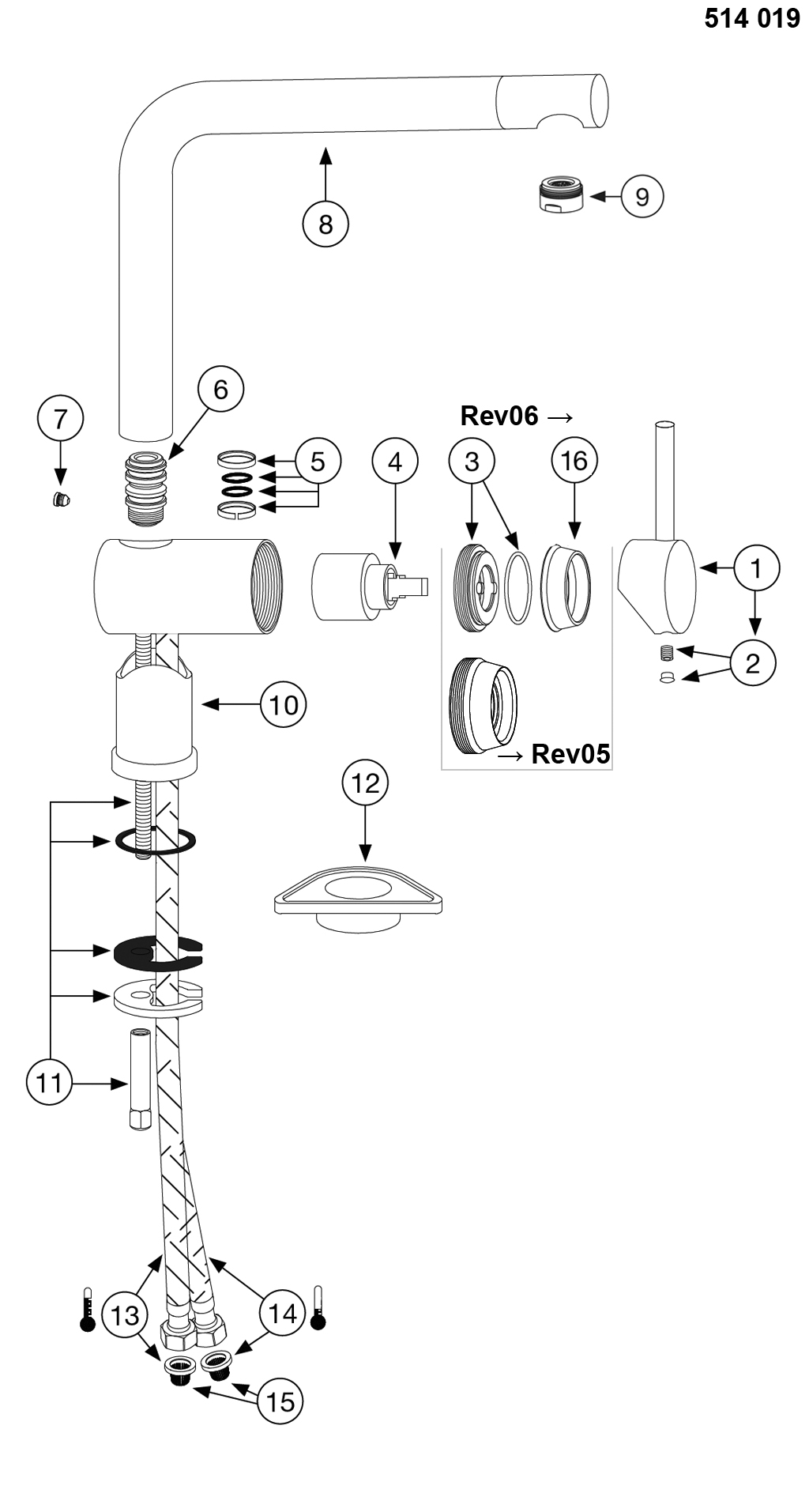 514 019

8

9

7

6

5

4

Rev06 →

3

16

1

2

10

→ Rev05

12

11

13

14

15